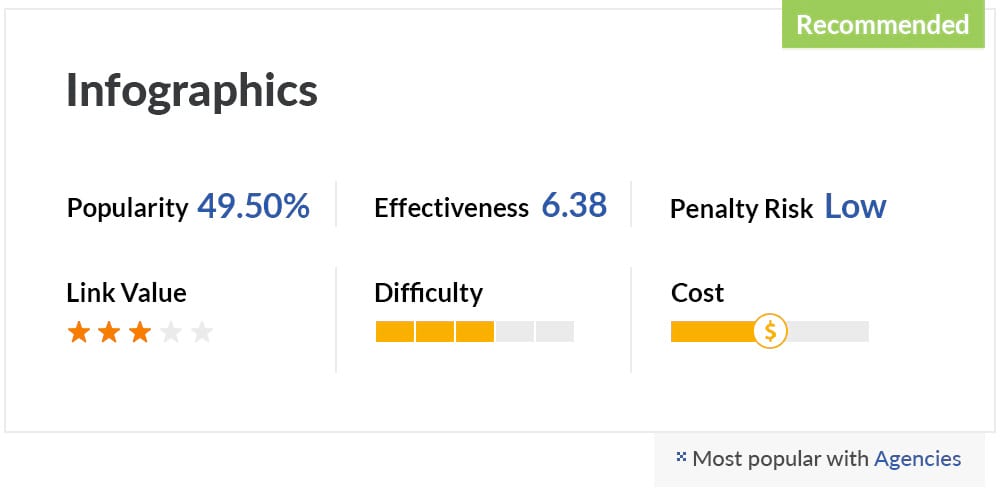 Recommended

Infographics

Popularity 49.50%

Effectiveness 6.38

Penalty Risk Low

Link Value

Difficulty

Cost

$

Most popular with Agencies