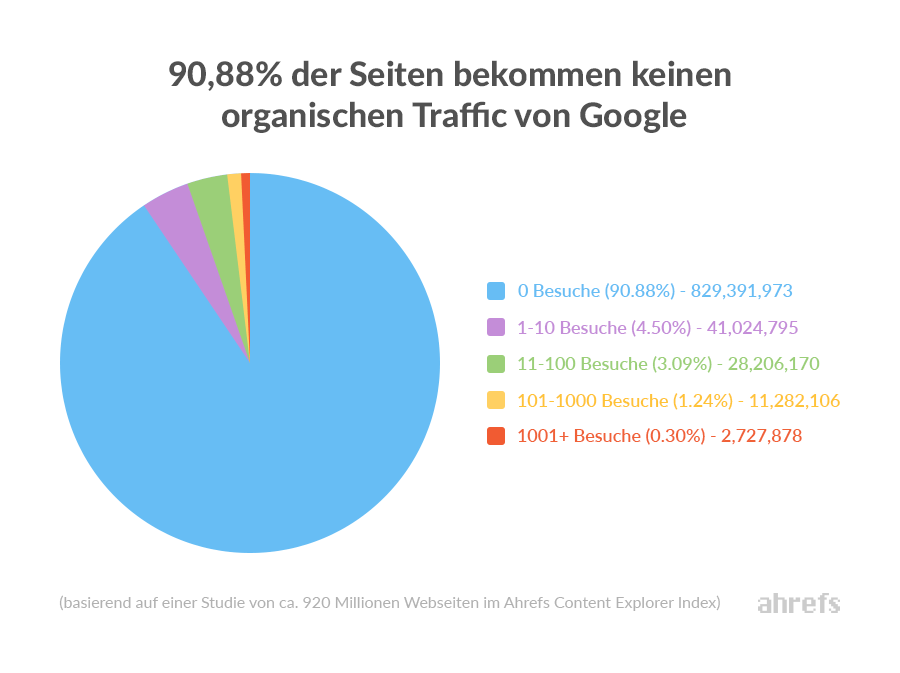 90,88% der Seiten bekommen keinen organischen Traffic von Google

0 Besuche (90.88%) - 829,391,973
1-10 Besuche (4.50%) - 41,024,795
11-100 Besuche (3.09%) - 28,206,170
101-1000 Besuche (1.24%) - 11,282,106
1001+ Besuche (0.30%) - 2,727,878

(basierend auf einer Studie von ca. 920 Millionen Webseiten im Ahrefs Content Explorer Index)

ahrefs