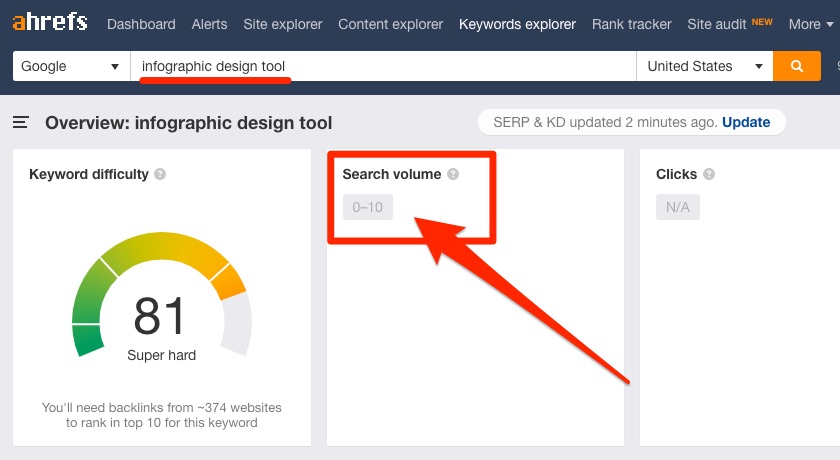 ahrefs Dashboard Alerts Site explorer Content explorer Keywords explorer Rank tracker Site audit NEW More

Google infographic design tool United States

Overview: infographic design tool

SERP & KD updated 2 minutes ago. Update

Keyword difficulty

81
Super hard

You'll need backlinks from ~374 websites to rank in top 10 for this keyword

Search volume

0–10

Clicks

N/A